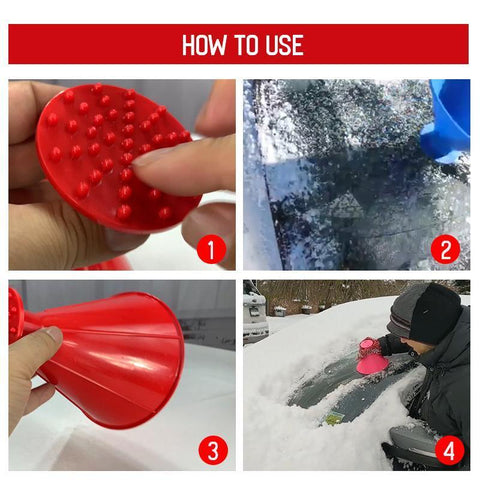 HOW TO USE

1

2

3

4