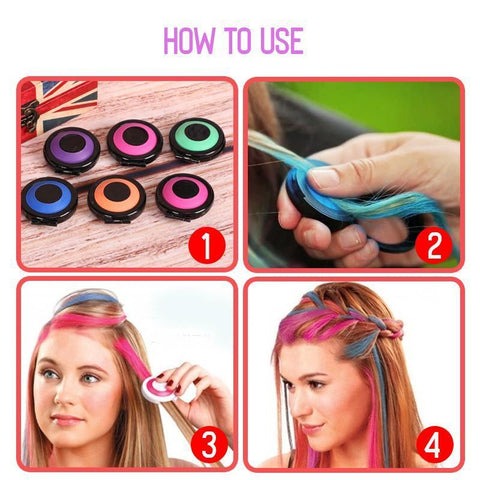 HOW TO USE

1

2

3

4